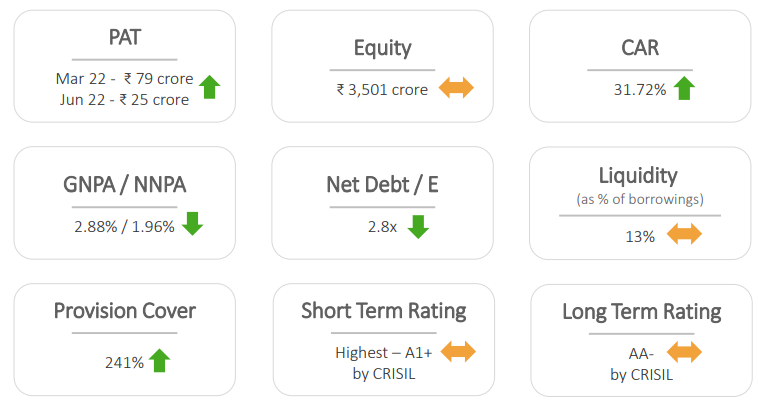 PAT

Mar 22 - ₹ 79 crore
Jun 22 - ₹ 25 crore

Equity

₹ 3,501 crore

CAR

31.72%

GNPA / NNPA

2.88% / 1.96%

Net Debt / E

2.8x

Liquidity
(as % of borrowings)

13%

Provision Cover

241%

Short Term Rating

Highest – A1+
by CRISIL

Long Term Rating

AA-
by CRISIL